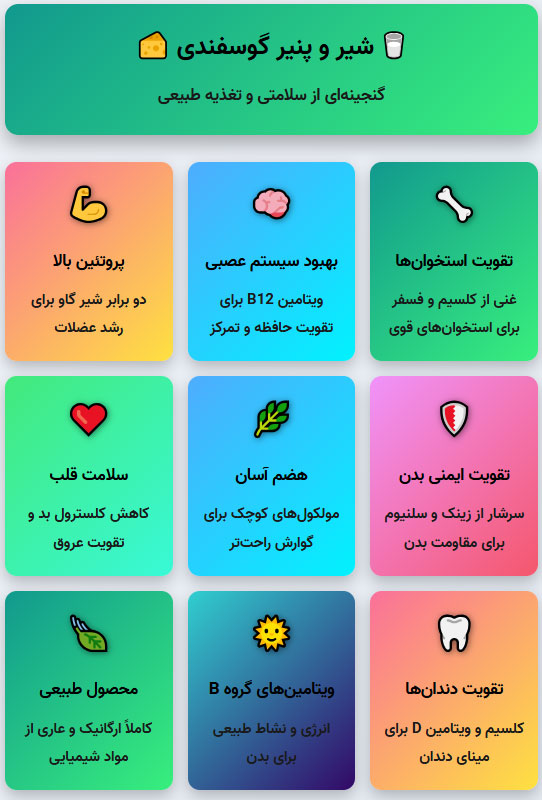 شیر و پنیر گوسفندی

گنجینه‌ای از سلامتی و تغذیه طبیعی

تقویت استخوان‌ها

غنی از کلسیم و فسفر برای استخوان‌های قوی

بهبود سیستم عصبی

ویتامین B12 برای تقویت حافظه و تمرکز

پروتئین بالا

دو برابر شیر گاو برای رشد عضلات

تقویت ایمنی بدن

سرشار از زینک و سلنیوم برای مقاومت بدن

هضم آسان

مولکول‌های کوچک برای گوارش راحت‌تر

سلامت قلب

کاهش کلسترول بد و تقویت عروق

تقویت دندان‌ها

کلسیم و ویتامین D برای مینای دندان

ویتامین‌های گروه B

انرژی و نشاط طبیعی برای بدن

محصول طبیعی

کاملاً ارگانیک و عاری از مواد شیمیایی